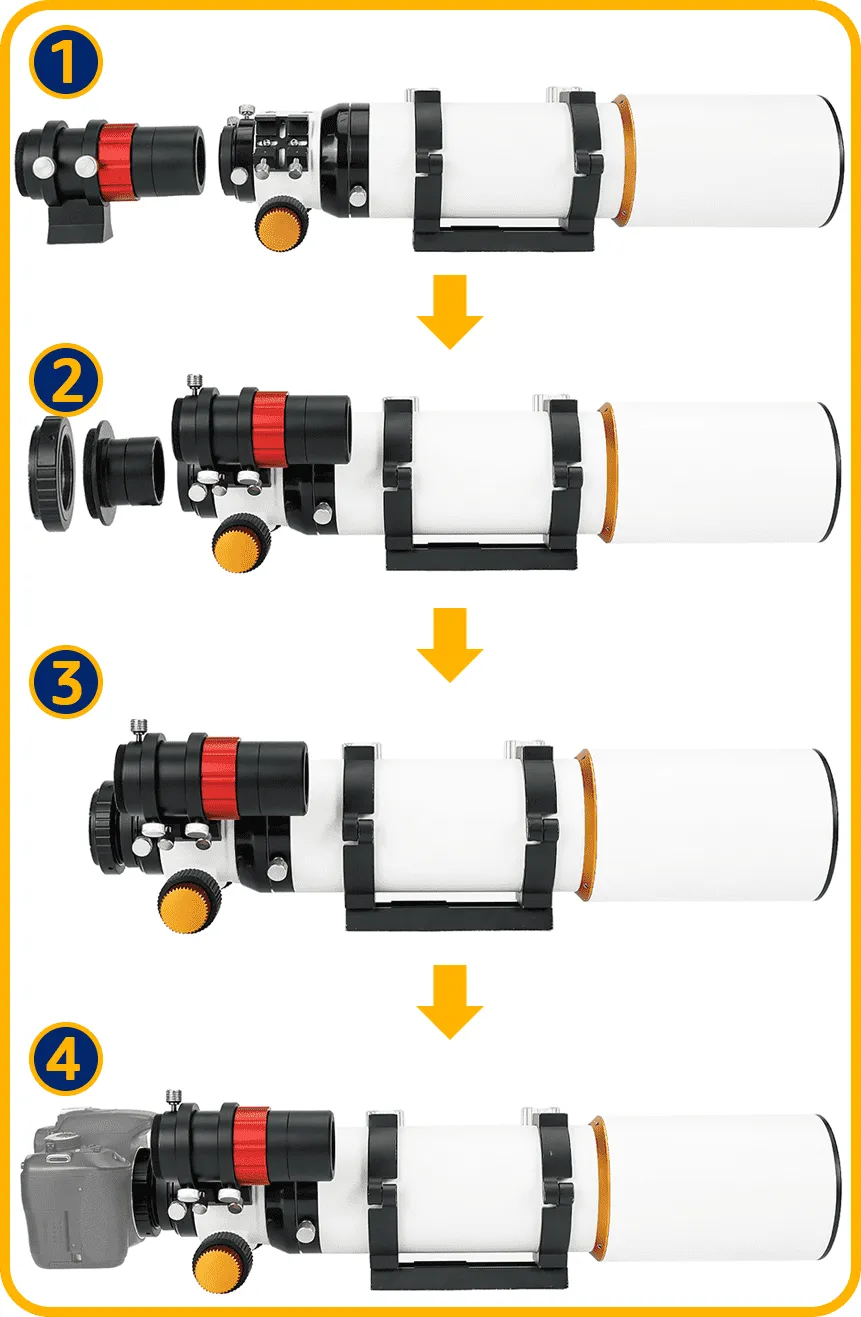 1

2

3

4