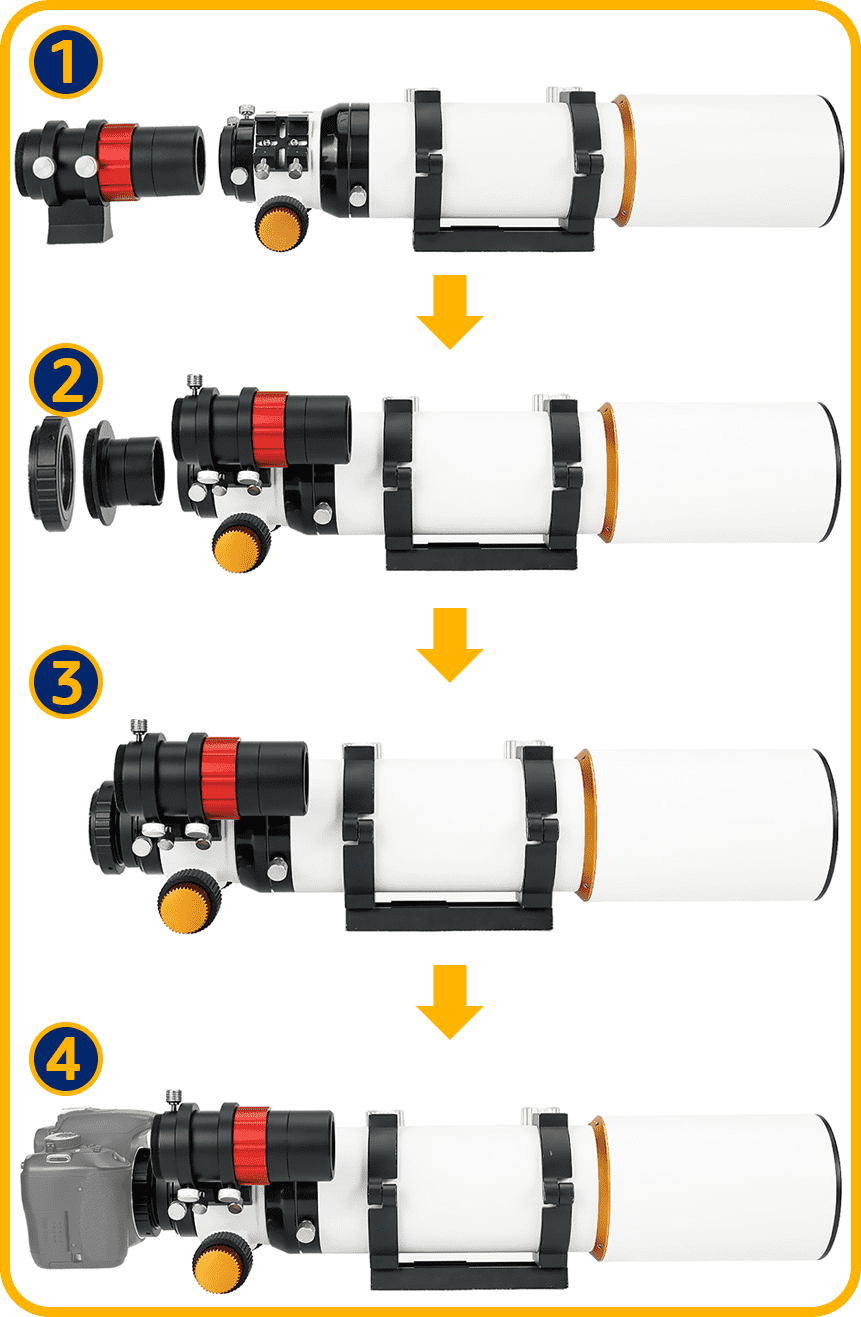 1

2

3

4