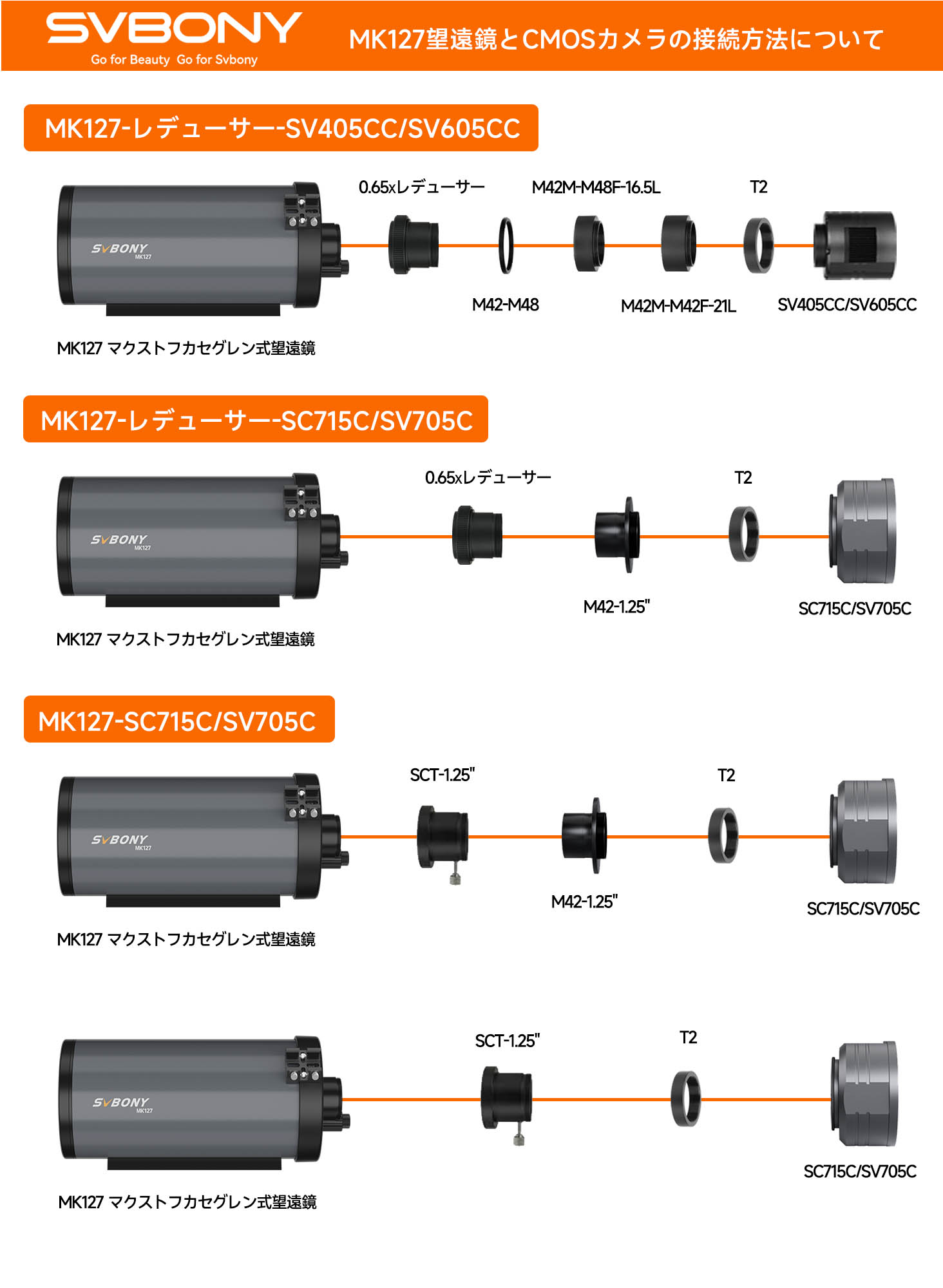 SVBONY
Go for Beauty Go for Svbony

MK127望遠鏡とCMOSカメラの接続方法について

MK127-レデューサー-SV405CC/SV605CC

SVBONY MK127

0.65xレデューサー M42M-M48F-16.5L T2

M42-M48 M42M-M42F-21L SV405CC/SV605CC

MK127 マクストフカセグレン式望遠鏡

MK127-レデューサー-SC715C/SV705C

SVBONY MK127

0.65xレデューサー T2

M42-1.25" SC715C/SV705C

MK127 マクストフカセグレン式望遠鏡

MK127-SC715C/SV705C

SVBONY MK127

SCT-1.25" T2

M42-1.25" SC715C/SV705C

MK127 マクストフカセグレン式望遠鏡

SVBONY MK127

SCT-1.25" T2

SC715C/SV705C

MK127 マクストフカセグレン式望遠鏡