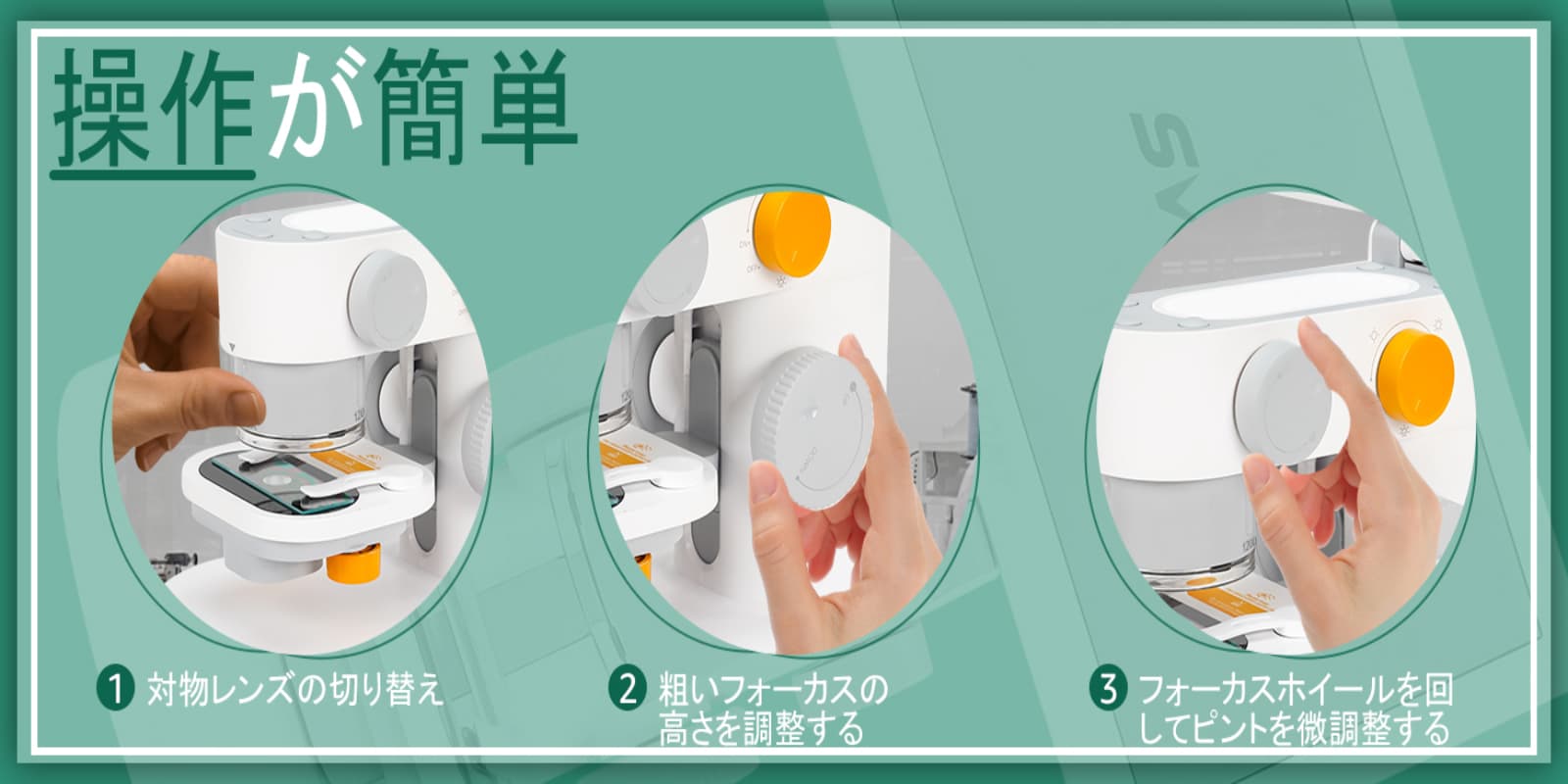 操作が簡単

1 対物レンズの切り替え

2 粗いフォーカスの高さを調整する

3 フォーカスホイールを回してピントを微調整する